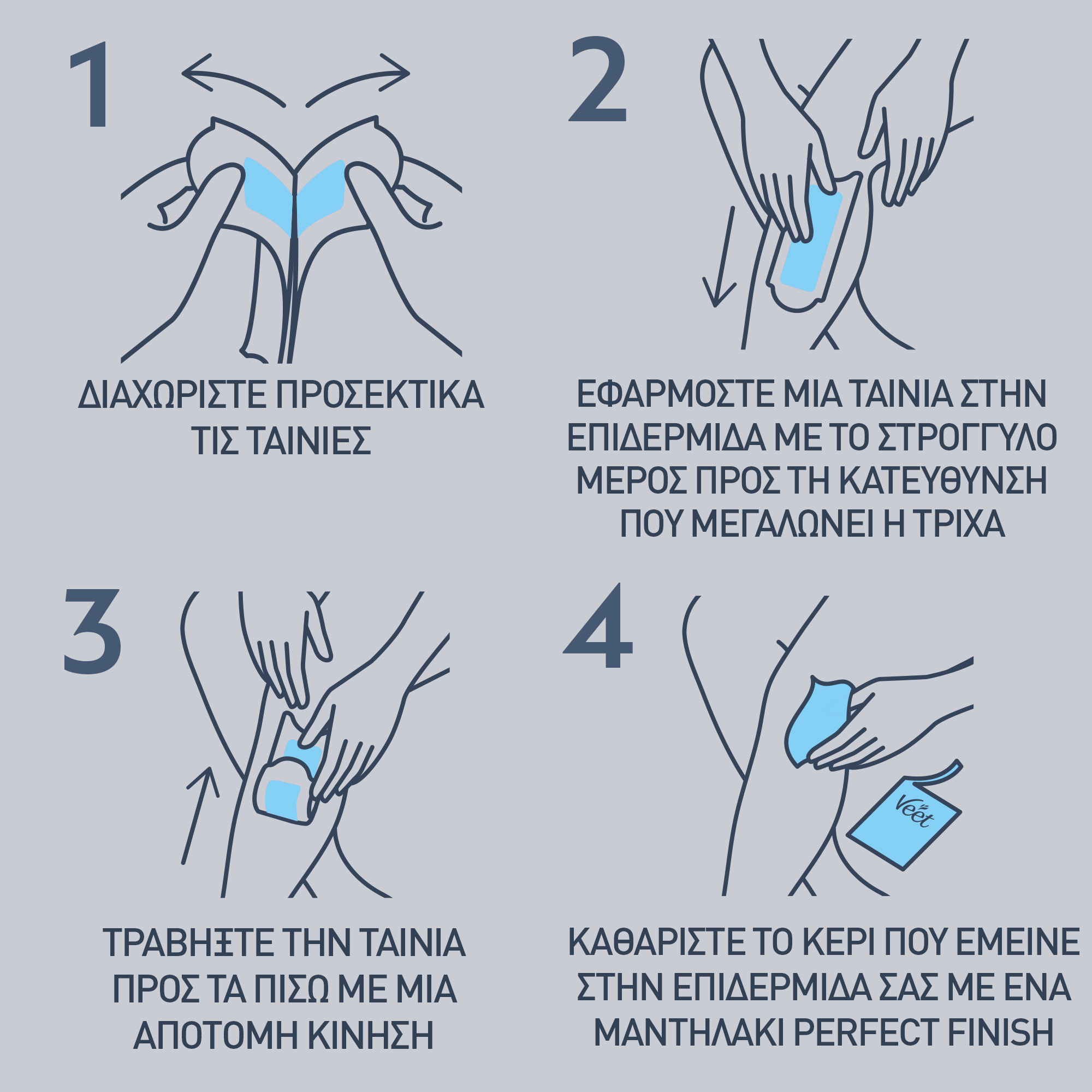 1

ΔΙΑΧΩΡΙΣΤΕ ΠΡΟΣΕΚΤΙΚΑ ΤΙΣ ΤΑΙΝΙΕΣ

2

ΕΦΑΡΜΟΣΤΕ ΜΙΑ ΤΑΙΝΙΑ ΣΤΗΝ ΕΠΙΔΕΡΜΙΔΑ ΜΕ ΤΟ ΣΤΡΟΓΓΥΛΟ ΜΕΡΟΣ ΠΡΟΣ ΤΗ ΚΑΤΕΥΘΥΝΣΗ ΠΟΥ ΜΕΓΑΛΩΝΕΙ Η ΤΡΙΧΑ

3

ΤΡΑΒΗΞΤΕ ΤΗΝ ΤΑΙΝΙΑ ΠΡΟΣ ΤΑ ΠΙΣΩ ΜΕ ΜΙΑ ΑΠΟΤΟΜΗ ΚΙΝΗΣΗ

4

Veet

ΚΑΘΑΡΙΣΤΕ ΤΟ ΚΕΡΙ ΠΟΥ ΕΜΕΙΝΕ ΣΤΗΝ ΕΠΙΔΕΡΜΙΔΑ ΣΑΣ ΜΕ ΕΝΑ ΜΑΝΤΗΛΑΚΙ PERFECT FINISH